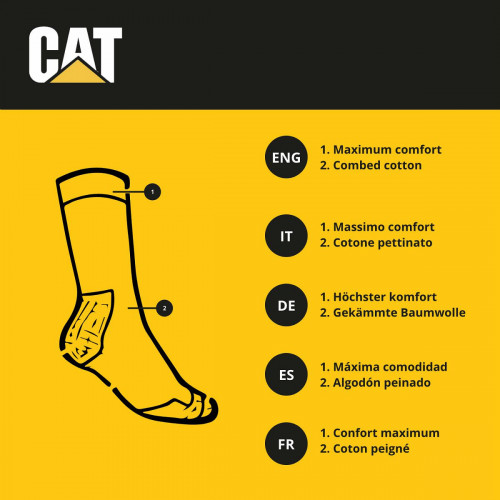 CAT

1

2

ENG
1. Maximum comfort
2. Combed cotton

IT
1. Massimo comfort
2. Cotone pettinato

DE
1. Höchster komfort
2. Gekämmte Baumwolle

ES
1. Máxima comodidad
2. Algodón peinado

FR
1. Confort maximum
2. Coton peigné